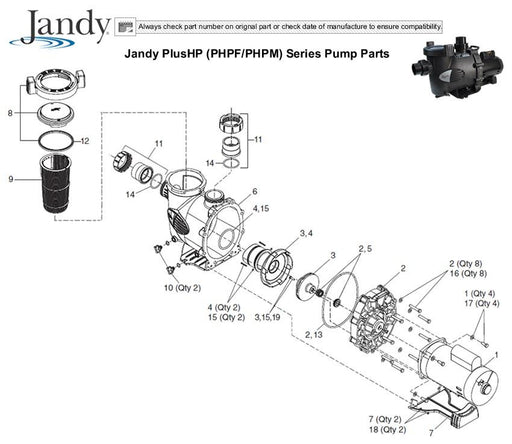 Jandy

Always check part number on orignal part or check date of manufacture to ensure compatibility.

Jandy PlusHP (PHPF/PHPM) Series Pump Parts

8
12
9
11
14
11
14
6
4,15
3,4
3
2,5
2
2 (Qty 8)
16 (Qty 8)
1 (Qty 4)
17 (Qty 4)
10 (Qty 2)
4 (Qty 2)
15 (Qty 2)
3,15,19
2,13
1
7 (Qty 2)
18 (Qty 2)
7