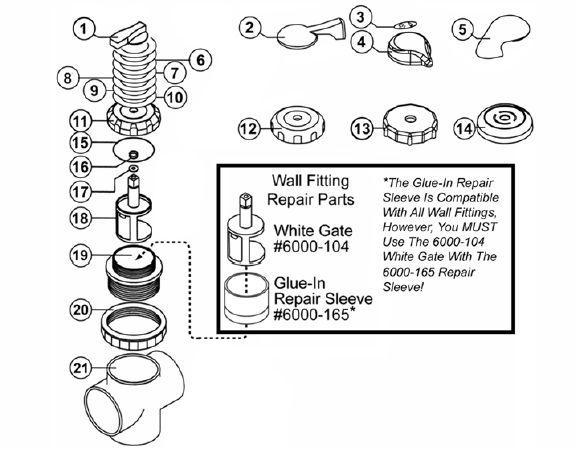 1
2
3
4
5
6
7
8
9
10
11
12
13
14
15
16
17
18
19
20
21

Wall Fitting Repair Parts

White Gate #6000-104

Glue-In Repair Sleeve #6000-165*

*The Glue-In Repair Sleeve Is Compatible With All Wall Fittings, However, You MUST Use The 6000-104 White Gate With The 6000-165 Repair Sleeve!