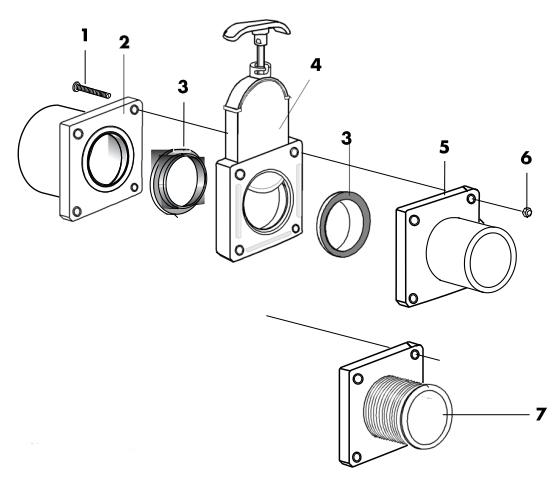 1
2
3
4
3
5
6
7