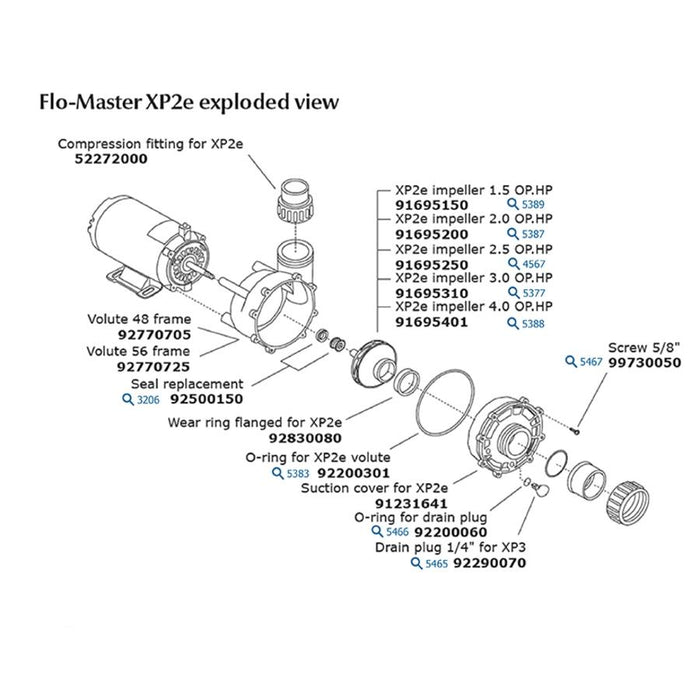 Flo-Master XP2e exploded view

Compression fitting for XP2e
52272000

XP2e impeller 1.5 OP.HP
91695150 5389
XP2e impeller 2.0 OP.HP
91695200 5387
XP2e impeller 2.5 OP.HP
91695250 4567
XP2e impeller 3.0 OP.HP
91695310 5377
XP2e impeller 4.0 OP.HP
91695401 5388

Volute 48 frame
92770705
Volute 56 frame
92770725
Seal replacement
3206 92500150

Screw 5/8"
5467 99730050

Wear ring flanged for XP2e
92830080
O-ring for XP2e volute
5383 92200301
Suction cover for XP2e
91231641
O-ring for drain plug
5466 92200060
Drain plug 1/4" for XP3
5465 92290070